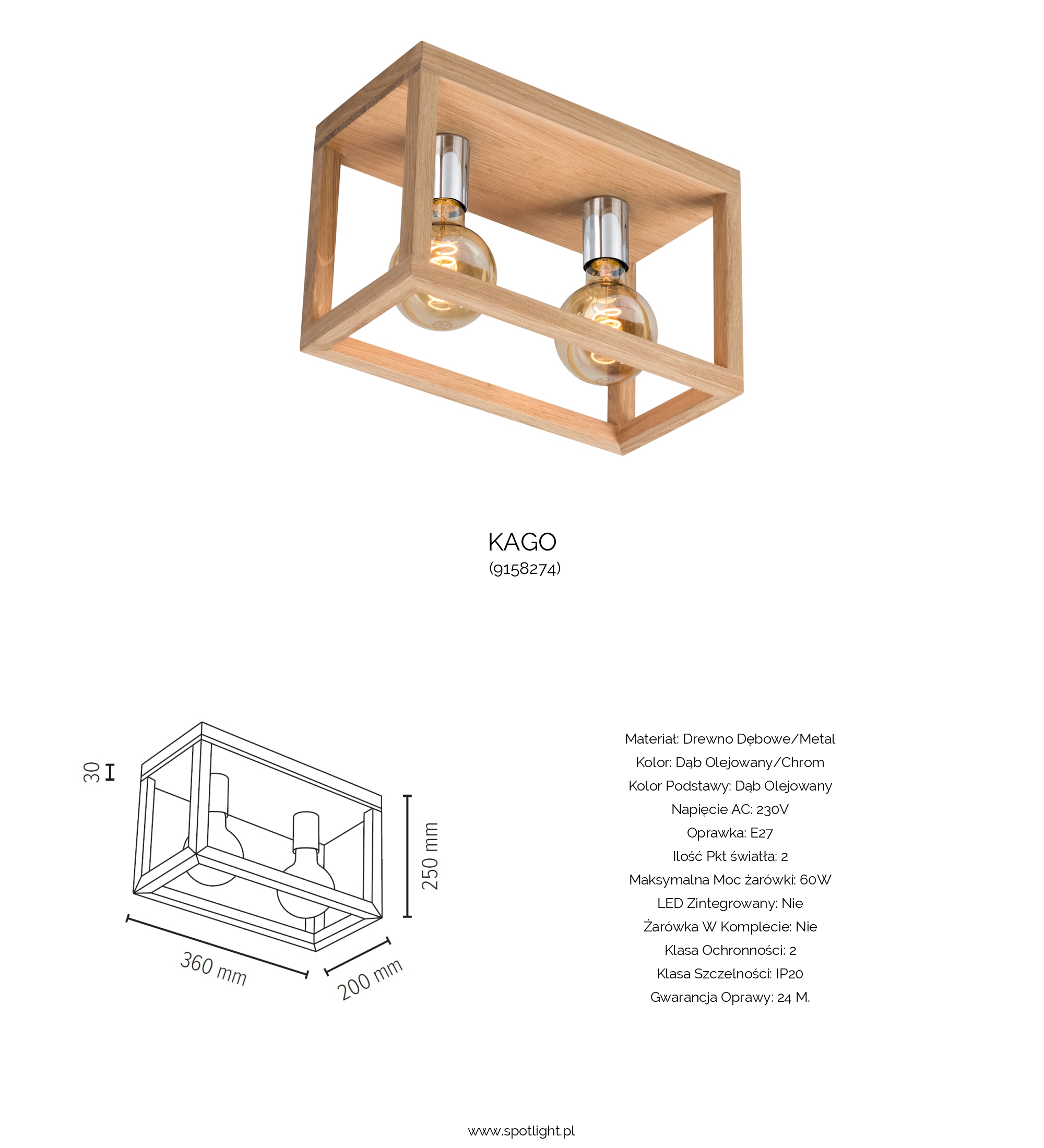 KAGO
(9158274)

30

250 mm

360 mm

200 mm

Materiał: Drewno Dębowe/Metal
Kolor: Dąb Olejowany/Chrom
Kolor Podstawy: Dąb Olejowany
Napięcie AC: 230V
Oprawka: E27
Ilość Pkt światła: 2
Maksymalna Moc żarówki: 60W
LED Zintegrowany: Nie
Żarówka W Komplecie: Nie
Klasa Ochronności: 2
Klasa Szczelności: IP20
Gwarancja Oprawy: 24 M.

www.spotlight.pl