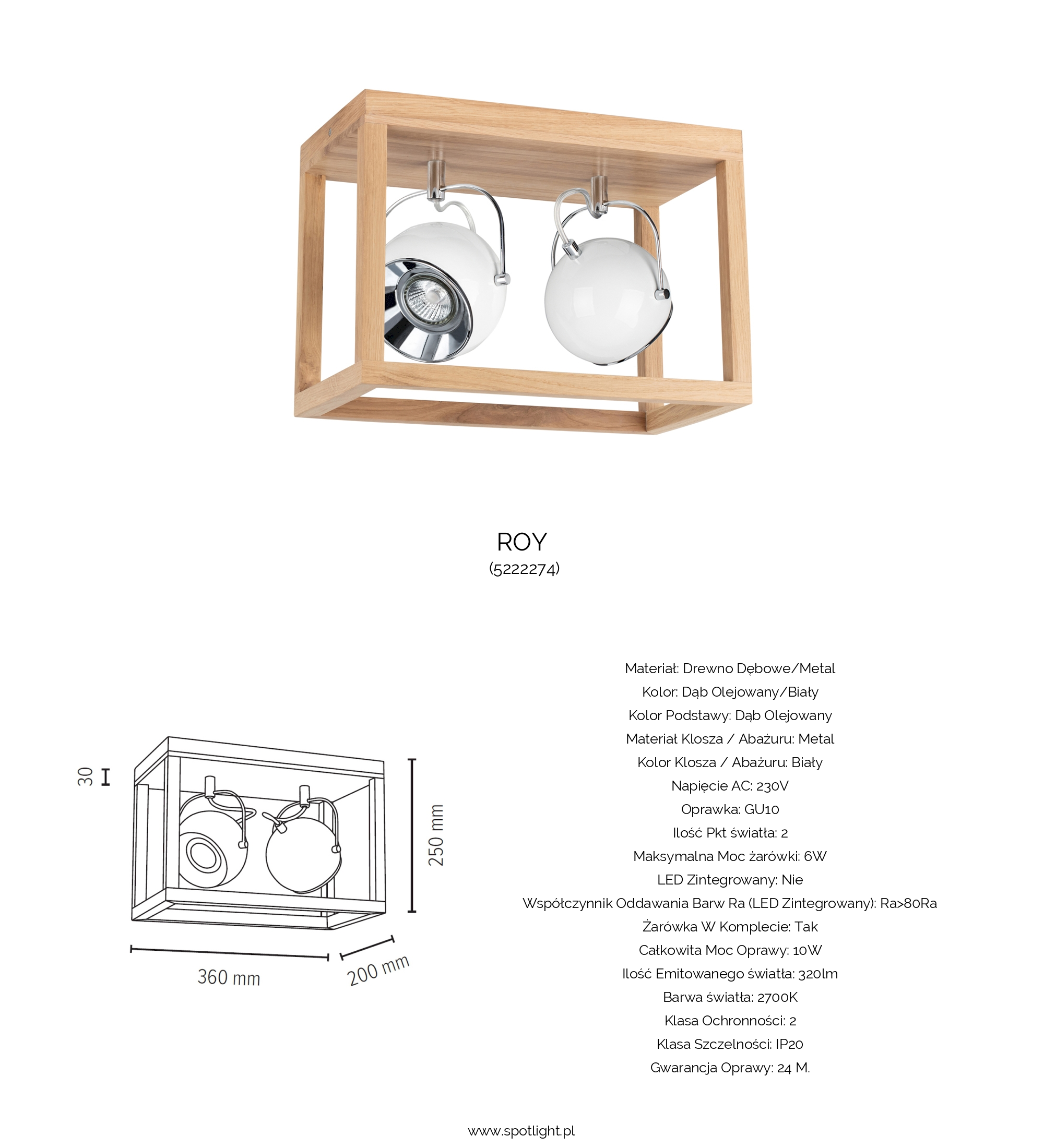 ROY
(5222274)

30

250 mm

360 mm

200 mm

Materiał: Drewno Dębowe/Metal
Kolor: Dąb Olejowany/Biały
Kolor Podstawy: Dąb Olejowany
Materiał Klosza / Abażuru: Metal
Kolor Klosza / Abażuru: Biały
Napięcie AC: 230V
Oprawka: GU10
Ilość Pkt światła: 2
Maksymalna Moc żarówki: 6W
LED Zintegrowany: Nie
Współczynnik Oddawania Barw Ra (LED Zintegrowany): Ra>80Ra
Żarówka W Komplecie: Tak
Całkowita Moc Oprawy: 10W
Ilość Emitowanego światła: 320lm
Barwa światła: 2700K
Klasa Ochronności: 2
Klasa Szczelności: IP20
Gwarancja Oprawy: 24 M.

www.spotlight.pl