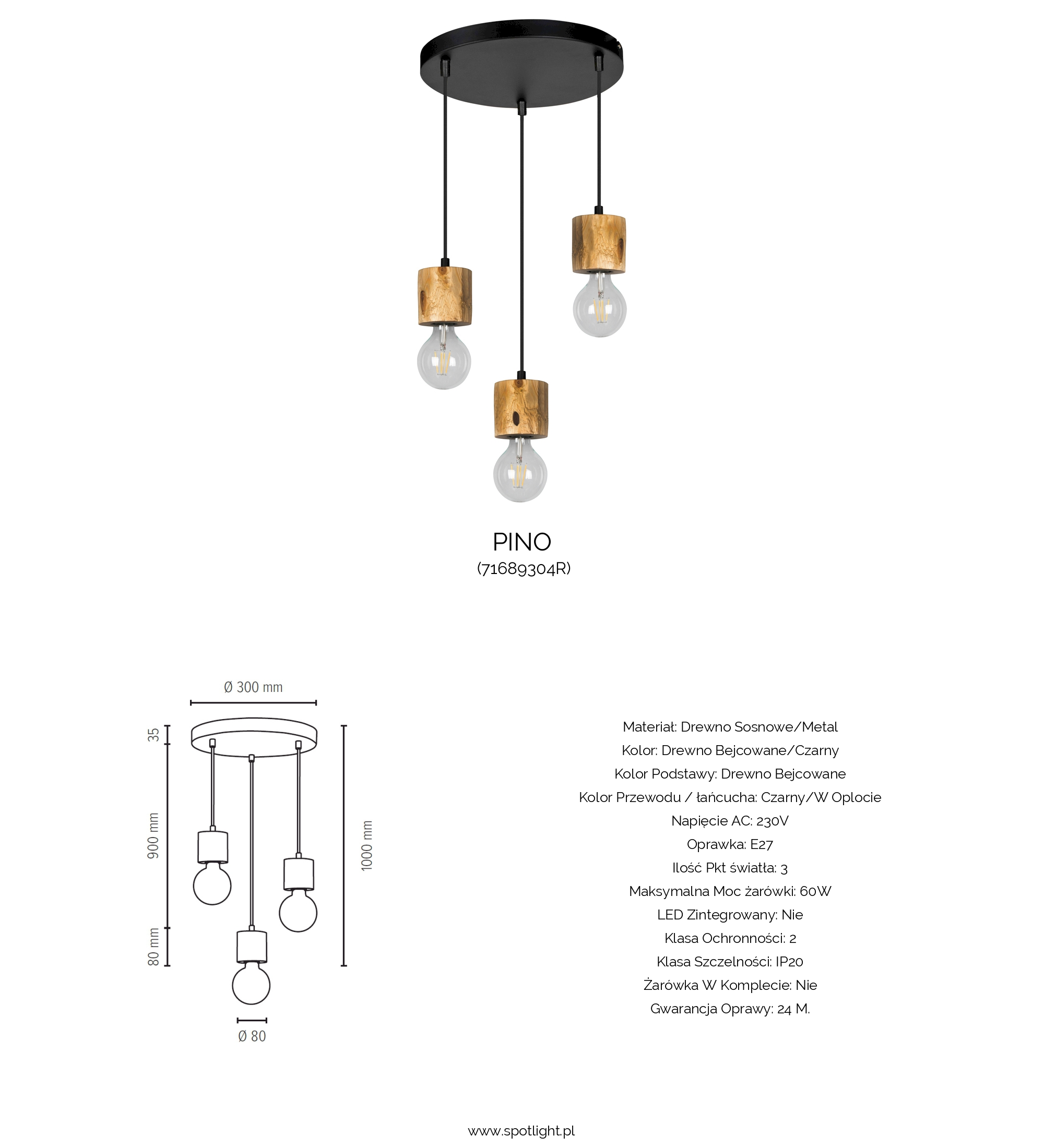 PINO
(71689304R)

Ø 300 mm

35

900 mm

80 mm

1000 mm

Ø 80

Materiał: Drewno Sosnowe/Metal
Kolor: Drewno Bejcowane/Czarny
Kolor Podstawy: Drewno Bejcowane
Kolor Przewodu / łańcucha: Czarny/W Oplocie
Napięcie AC: 230V
Oprawka: E27
Ilość Pkt światła: 3
Maksymalna Moc żarówki: 60W
LED Zintegrowany: Nie
Klasa Ochronności: 2
Klasa Szczelności: IP20
Żarówka W Komplecie: Nie
Gwarancja Oprawy: 24 M.

www.spotlight.pl