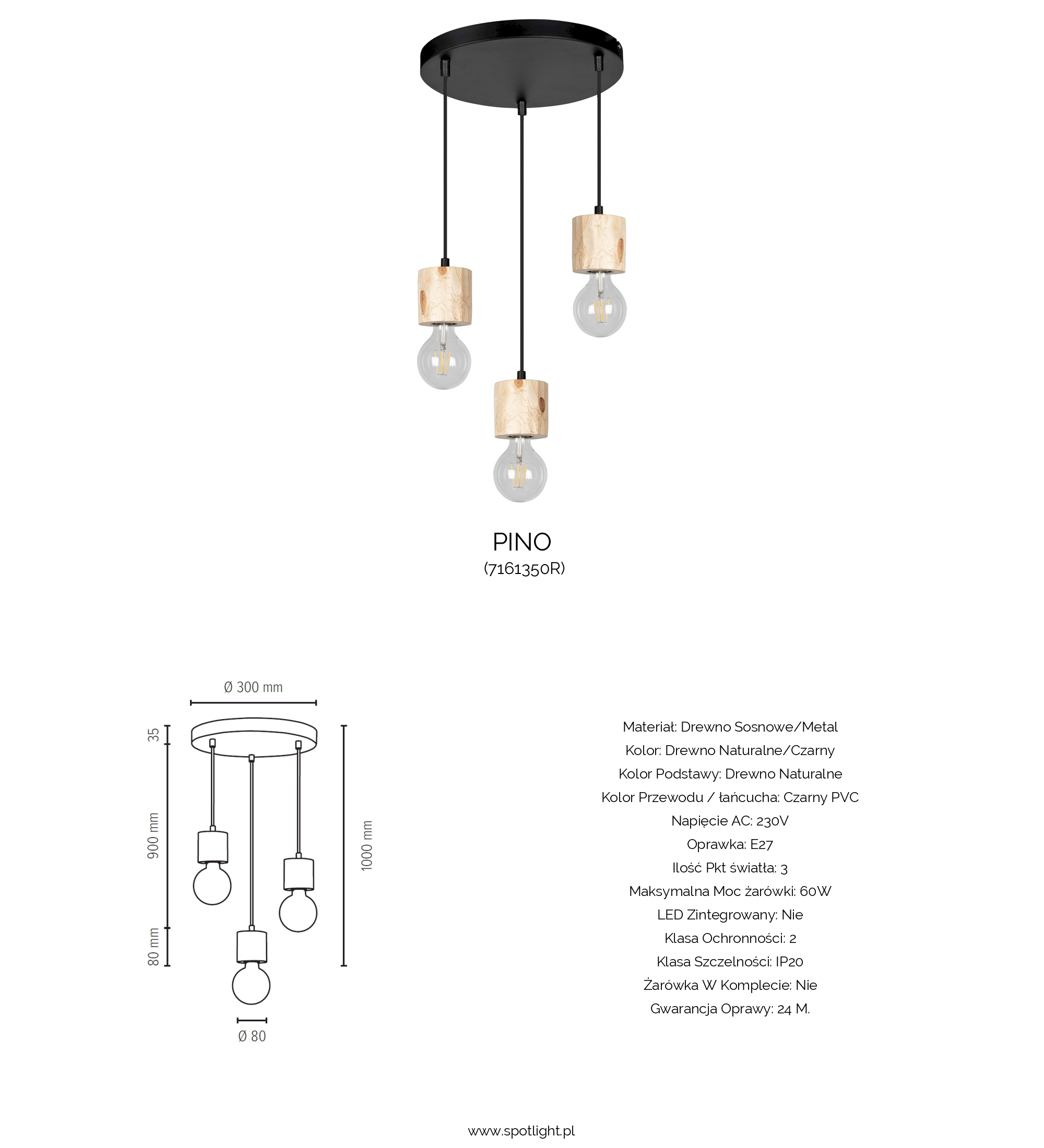 PINO
(7161350R)

Ø 300 mm

35

900 mm

80 mm

1000 mm

Ø 80

Materiał: Drewno Sosnowe/Metal
Kolor: Drewno Naturalne/Czarny
Kolor Podstawy: Drewno Naturalne
Kolor Przewodu / łańcucha: Czarny PVC
Napięcie AC: 230V
Oprawka: E27
Ilość Pkt światła: 3
Maksymalna Moc żarówki: 60W
LED Zintegrowany: Nie
Klasa Ochronności: 2
Klasa Szczelności: IP20
Żarówka W Komplecie: Nie
Gwarancja Oprawy: 24 M.

www.spotlight.pl