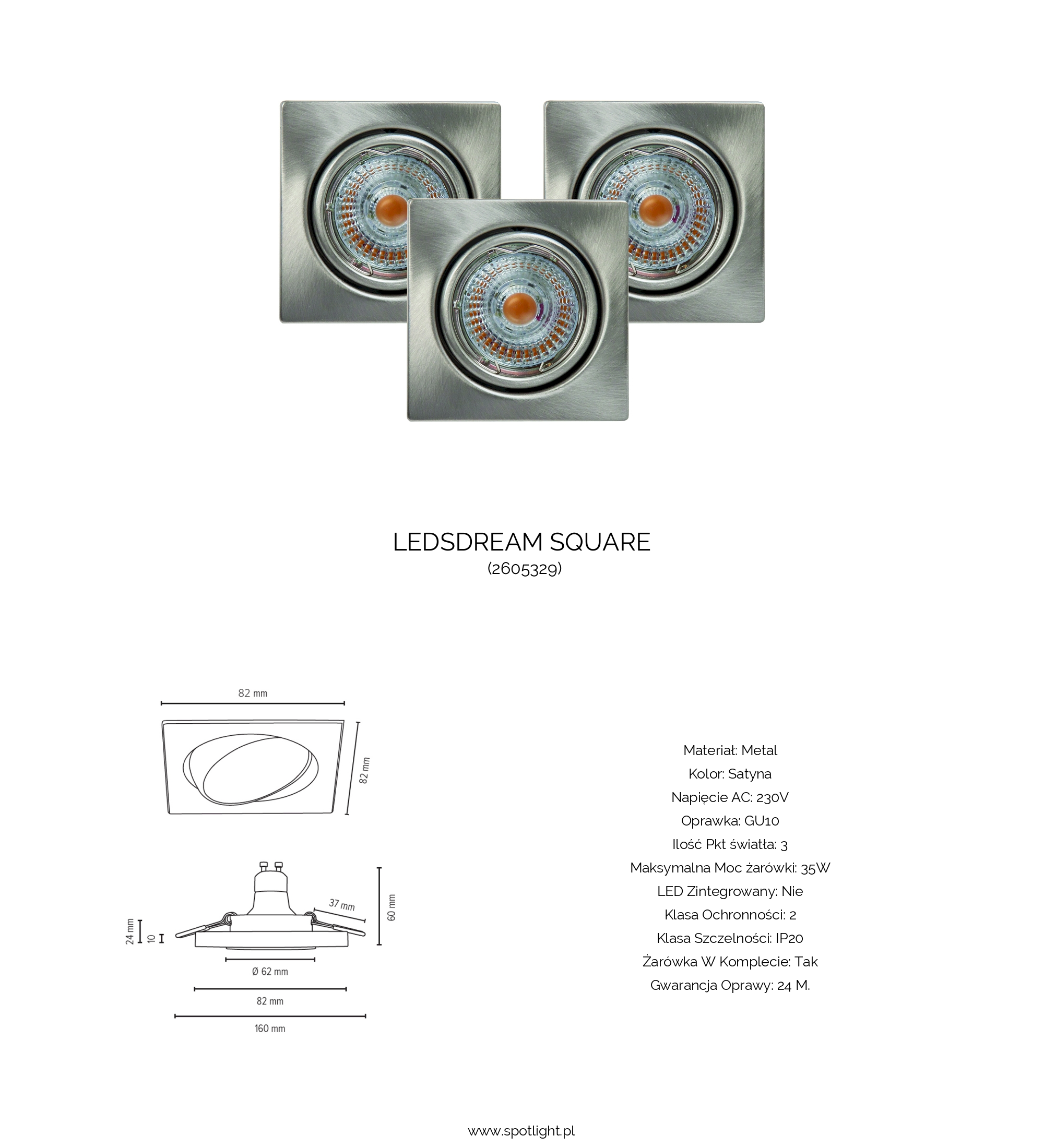 LEDSDREAM SQUARE
(2605329)

82 mm

82 mm

37 mm

60 mm

24 mm

10

Ø 62 mm

82 mm

160 mm

Materiał: Metal
Kolor: Satyna
Napięcie AC: 230V
Oprawka: GU10
Ilość Pkt światła: 3
Maksymalna Moc żarówki: 35W
LED Zintegrowany: Nie
Klasa Ochronności: 2
Klasa Szczelności: IP20
Żarówka W Komplecie: Tak
Gwarancja Oprawy: 24 M.

www.spotlight.pl