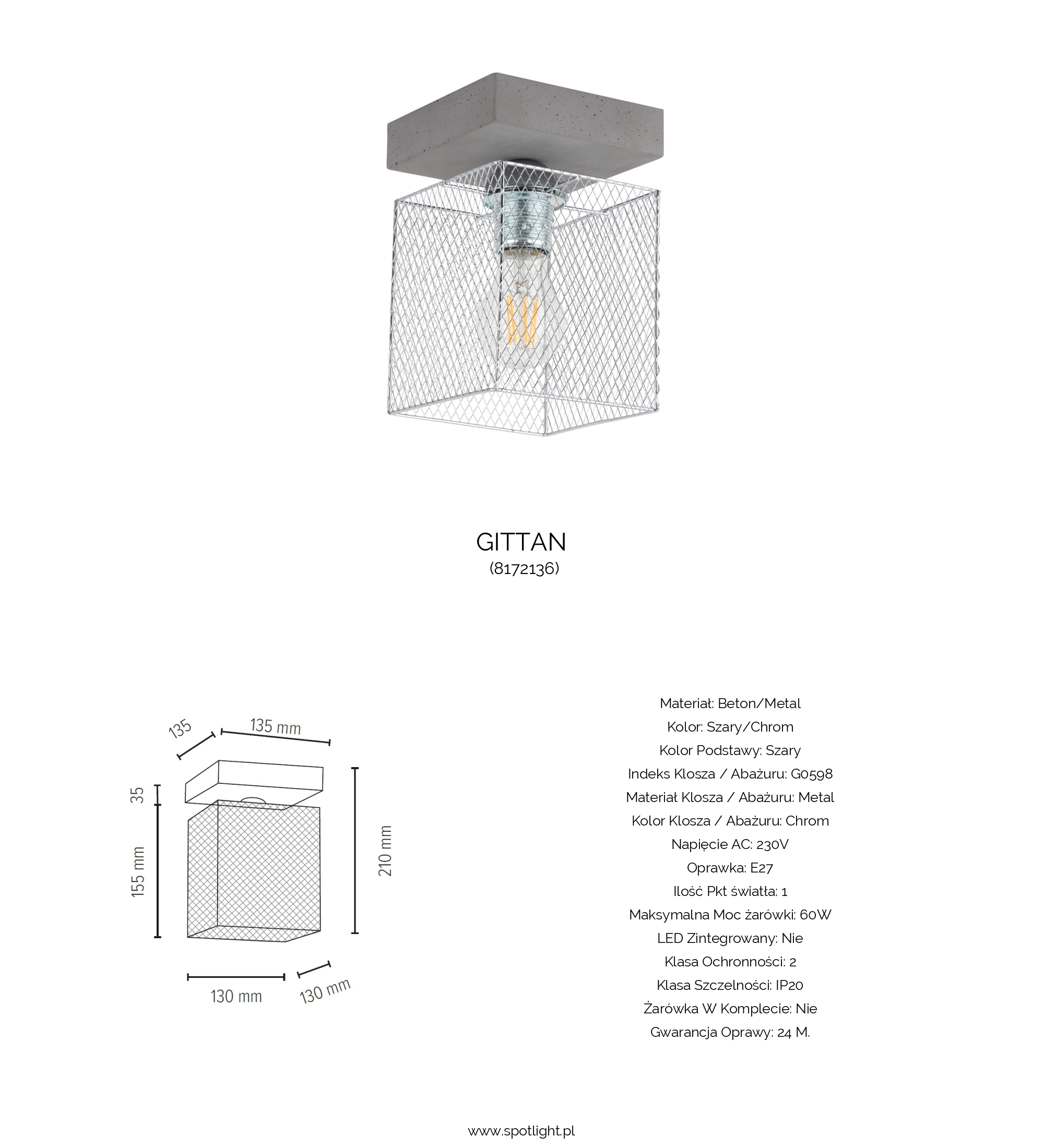 GITTAN
(8172136)

135
135 mm
35
155 mm
210 mm
130 mm
130 mm

Materiał: Beton/Metal
Kolor: Szary/Chrom
Kolor Podstawy: Szary
Indeks Klosza / Abażuru: G0598
Materiał Klosza / Abażuru: Metal
Kolor Klosza / Abażuru: Chrom
Napięcie AC: 230V
Oprawka: E27
Ilość Pkt światła: 1
Maksymalna Moc żarówki: 60W
LED Zintegrowany: Nie
Klasa Ochronności: 2
Klasa Szczelności: IP20
Żarówka W Komplecie: Nie
Gwarancja Oprawy: 24 M.

www.spotlight.pl