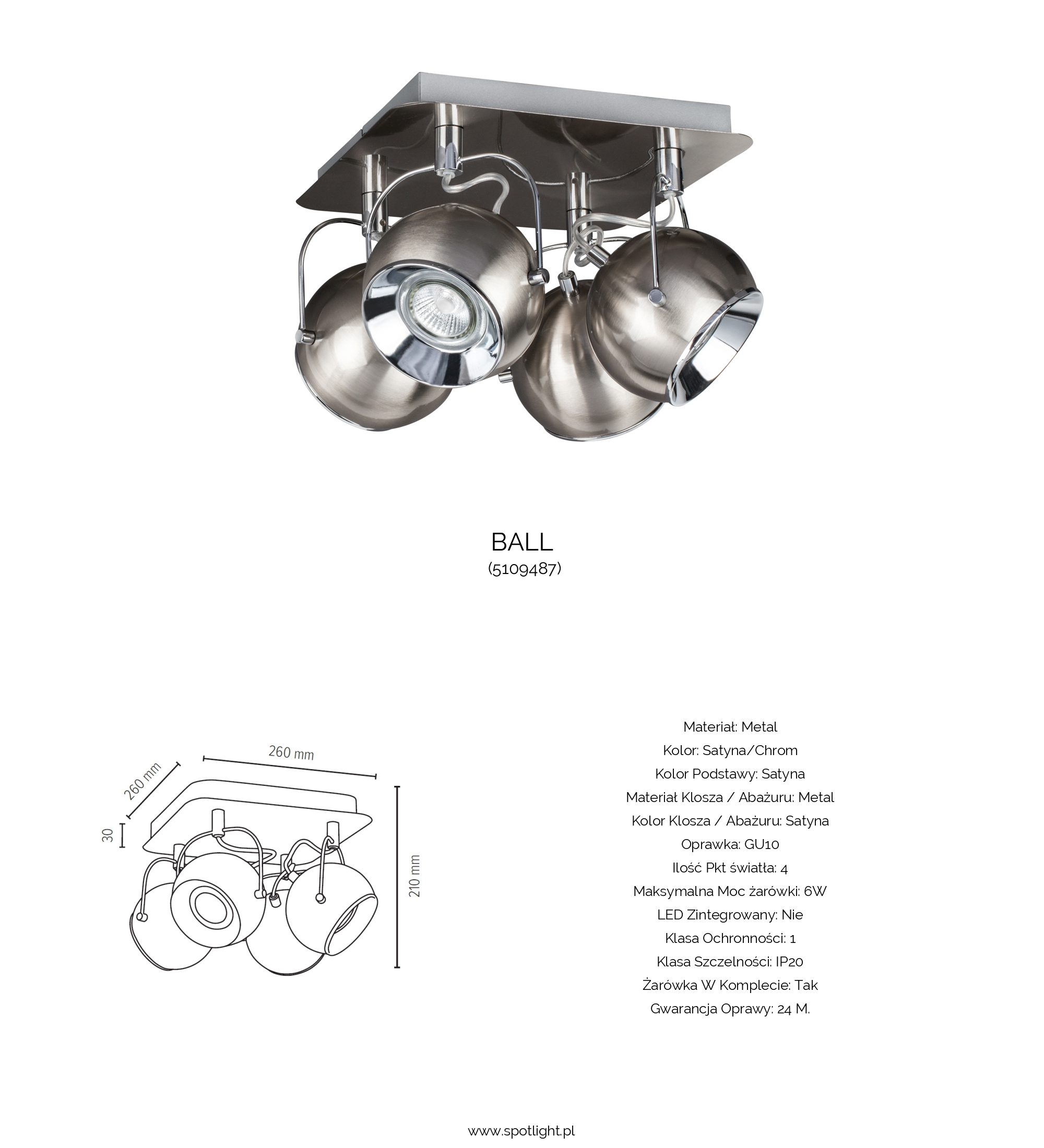 BALL
(5109487)

260 mm
260 mm
30
210 mm

Materiał: Metal
Kolor: Satyna/Chrom
Kolor Podstawy: Satyna
Materiał Klosza / Abażuru: Metal
Kolor Klosza / Abażuru: Satyna
Oprawka: GU10
Ilość Pkt światła: 4
Maksymalna Moc żarówki: 6W
LED Zintegrowany: Nie
Klasa Ochronności: 1
Klasa Szczelności: IP20
Żarówka W Komplecie: Tak
Gwarancja Oprawy: 24 M.

www.spotlight.pl